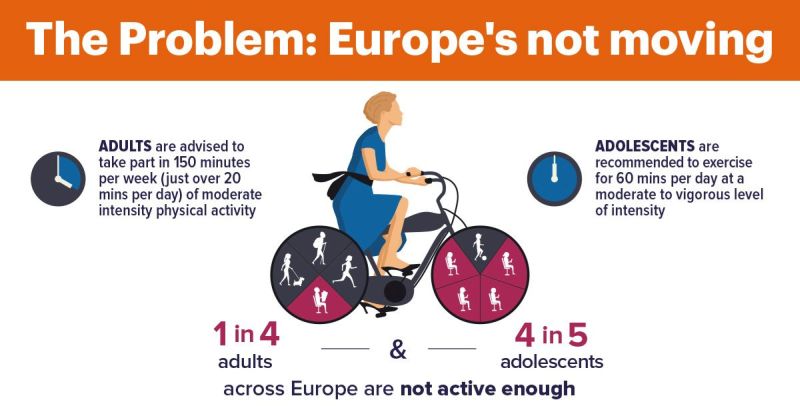 The Problem: Europe's not moving

ADULTS are advised to take part in 150 minutes per week (just over 20 mins per day) of moderate intensity physical activity

ADOLESCENTS are recommended to exercise for 60 mins per day at a moderate to vigorous level of intensity

1 in 4 adults & 4 in 5 adolescents

across Europe are not active enough